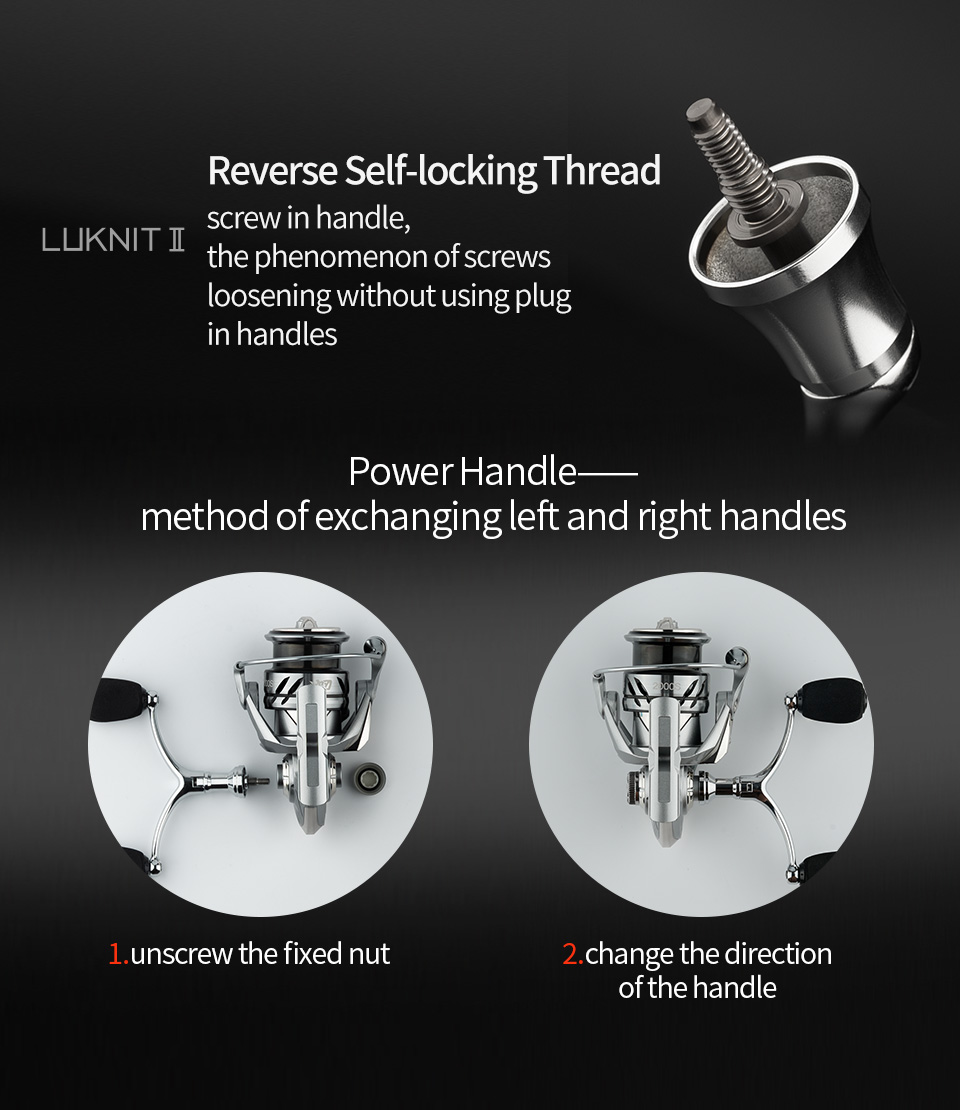 LUKNIT Ⅱ

Reverse Self-locking Thread
screw in handle,
the phenomenon of screws
loosening without using plug
in handles

Power Handle——
method of exchanging left and right handles

1.unscrew the fixed nut

2.change the direction of the handle